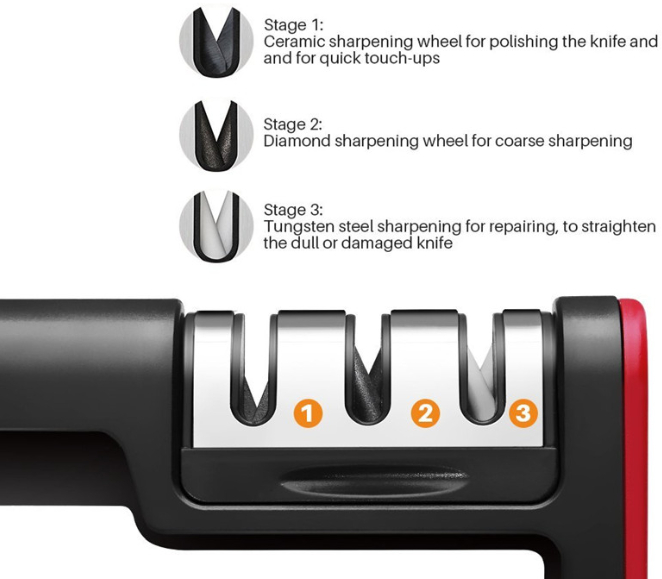 Stage 1:
Ceramic sharpening wheel for polishing the knife and and for quick touch-ups

Stage 2:
Diamond sharpening wheel for coarse sharpening

Stage 3:
Tungsten steel sharpening for repairing, to straighten the dull or damaged knife

1

2

3